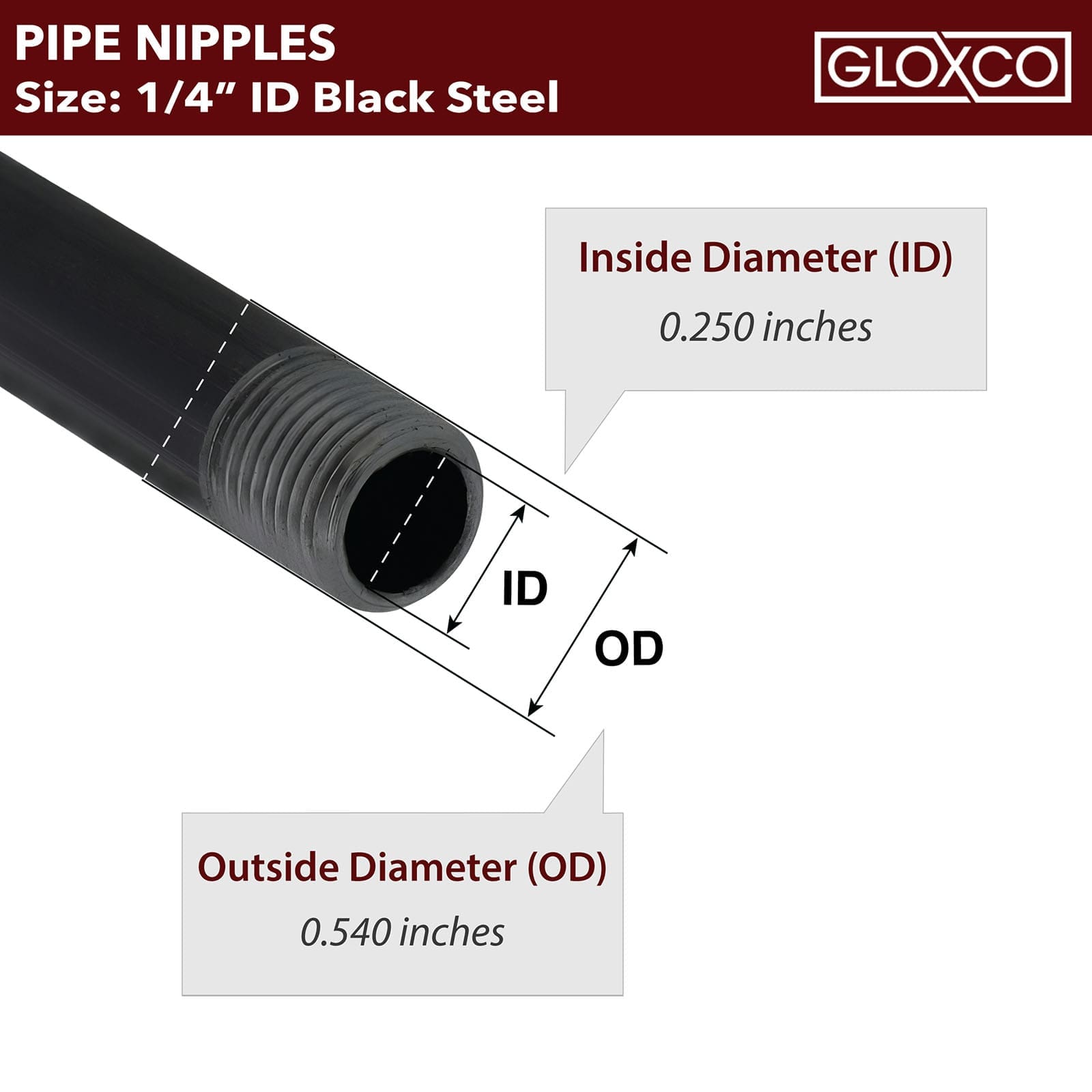 PIPE NIPPLES
Size: 1/4" ID Black Steel

GLOXCO

Inside Diameter (ID)
0.250 inches

ID

OD

Outside Diameter (OD)
0.540 inches