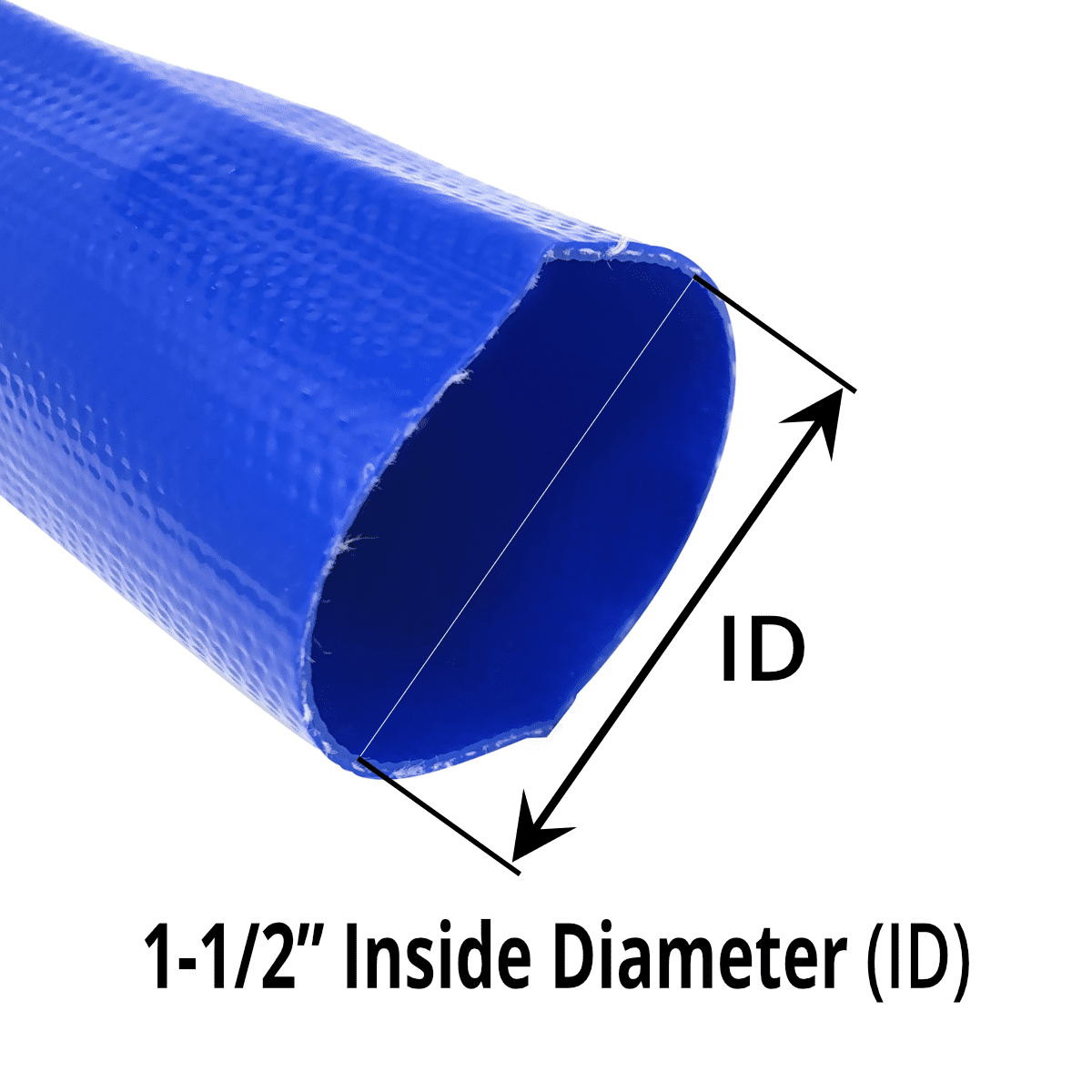 ID

1-1/2" Inside Diameter (ID)