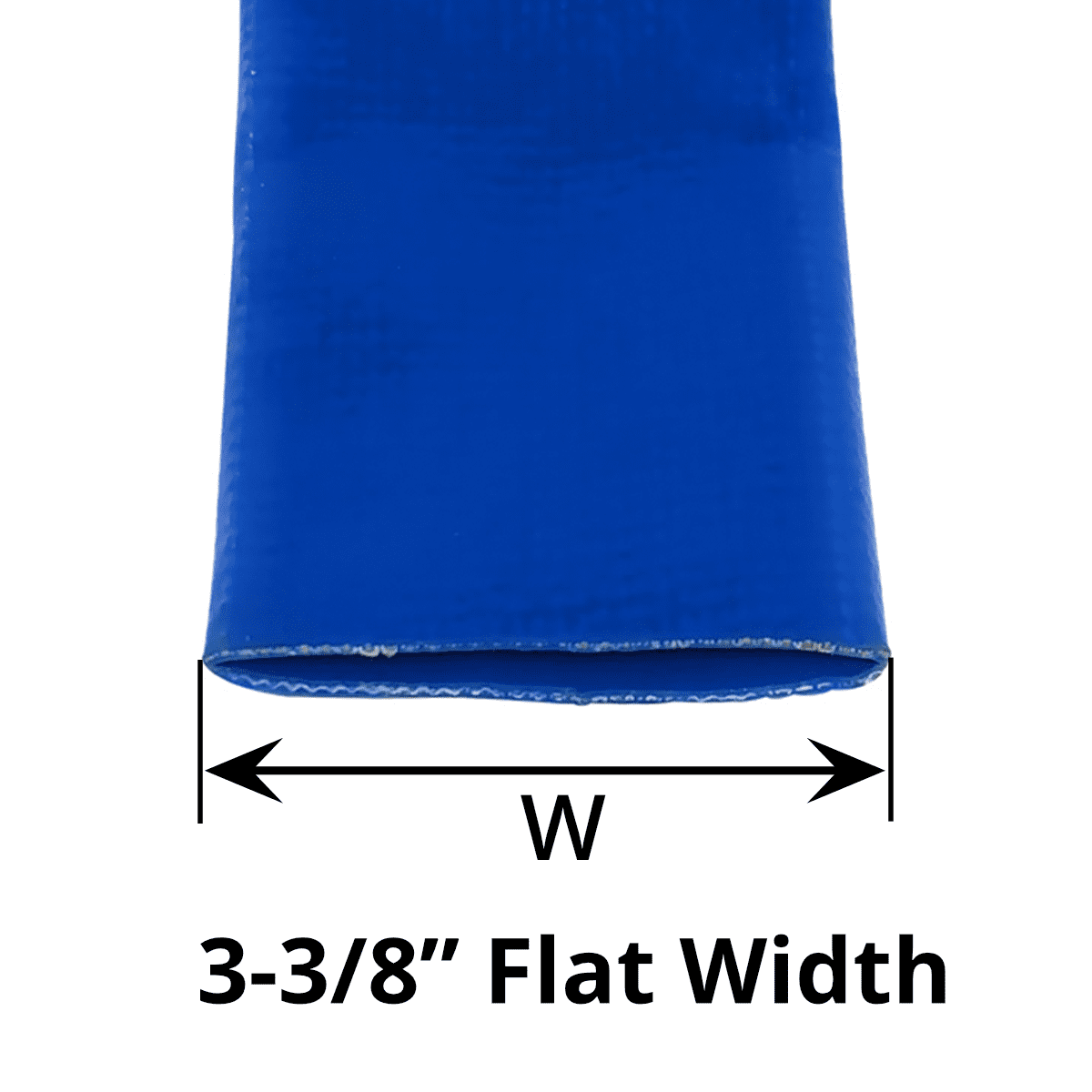 W

3-3/8” Flat Width