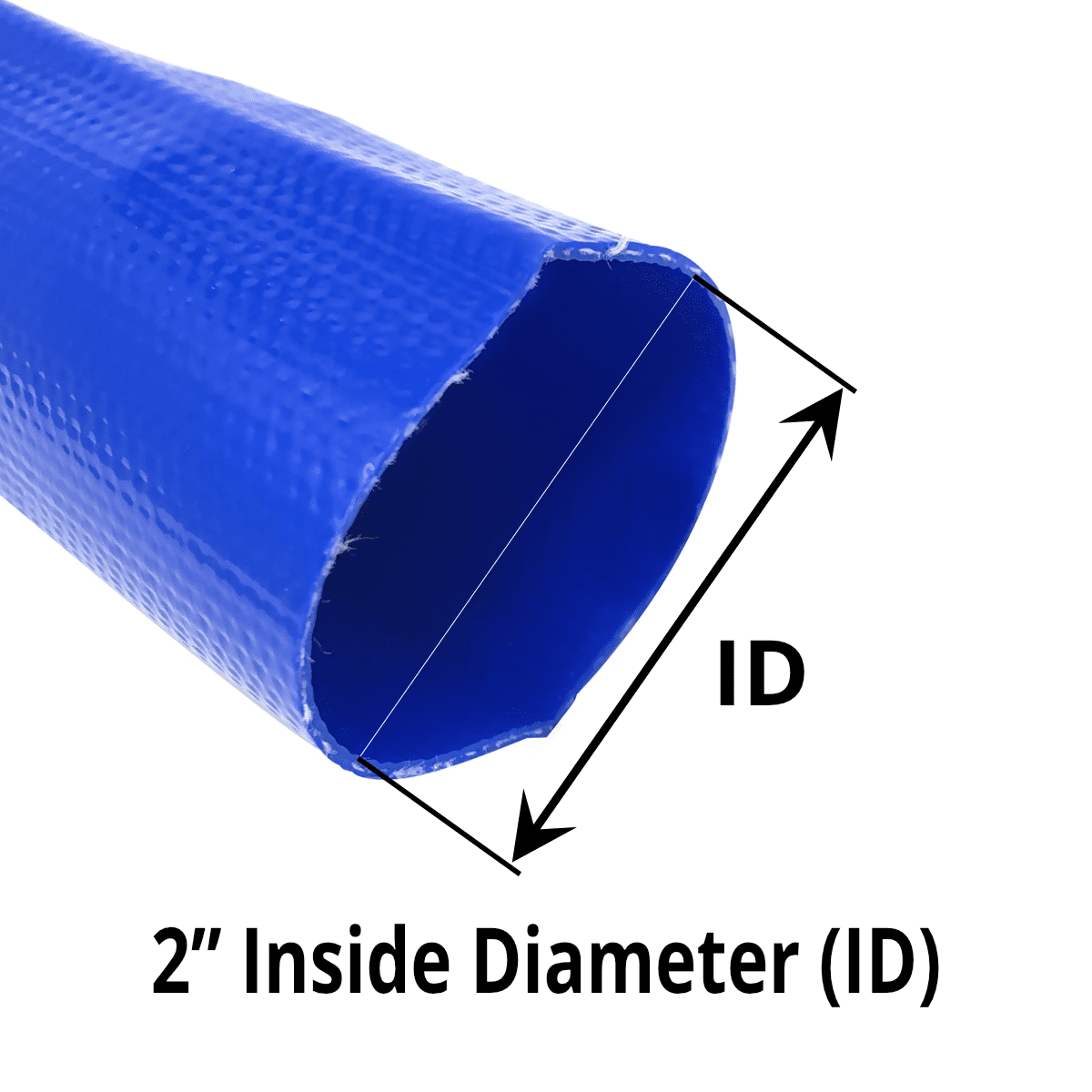 ID

2” Inside Diameter (ID)