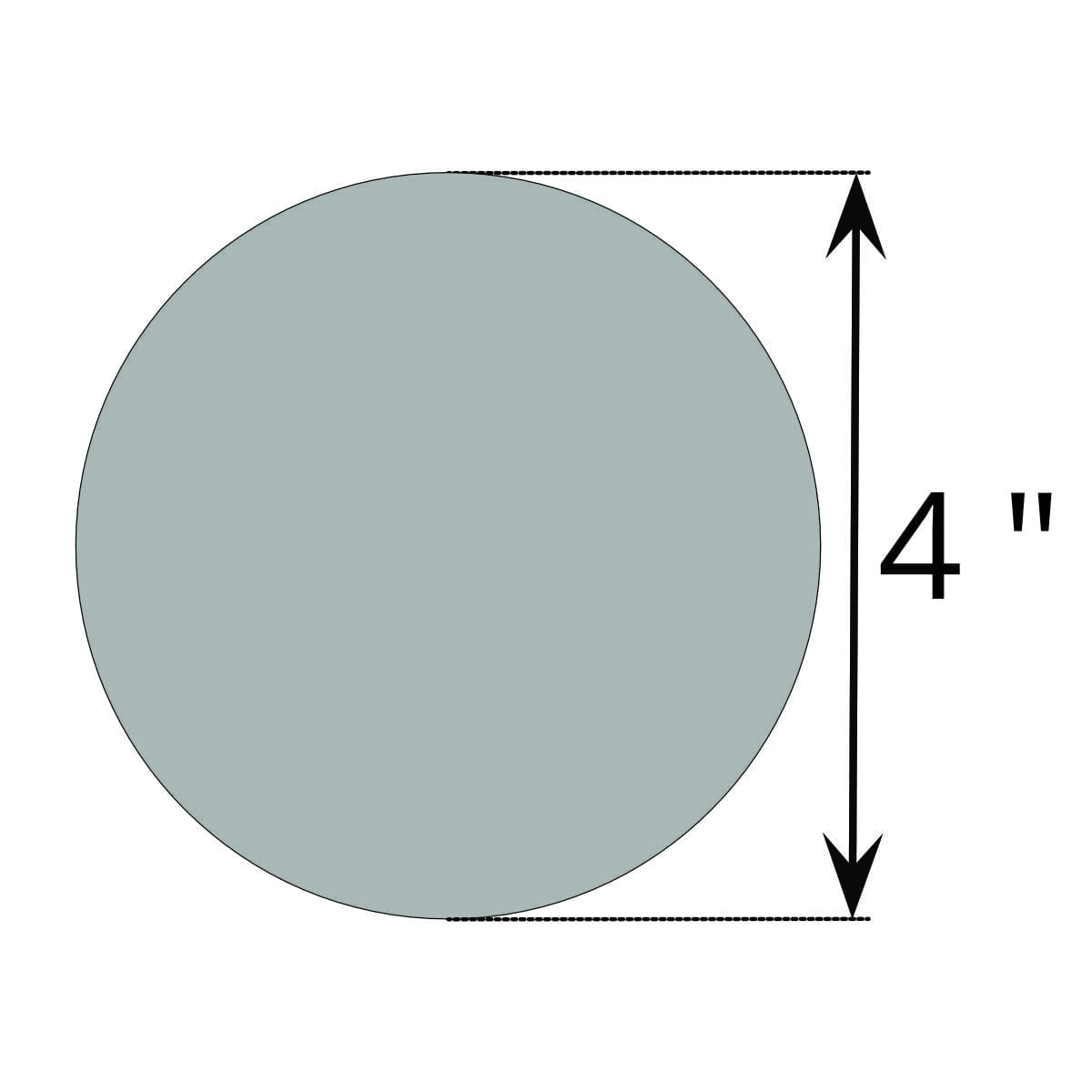 4 "